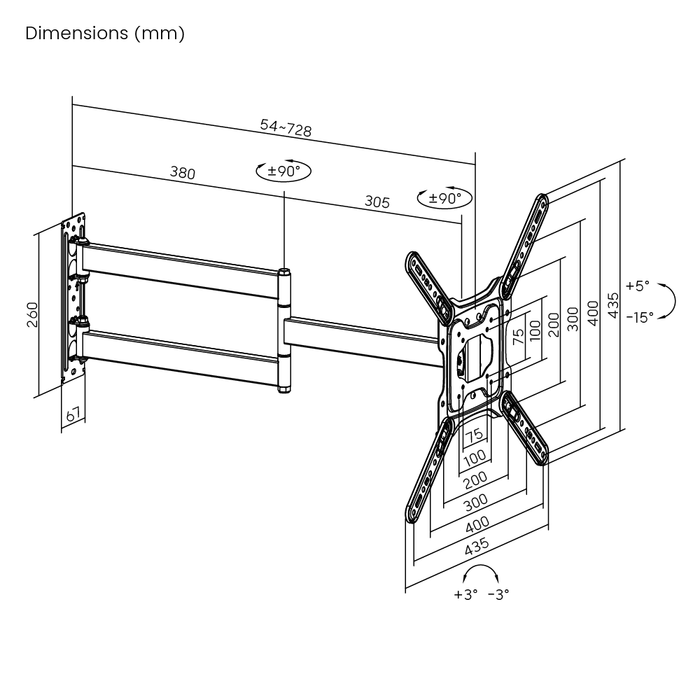 Dimensions (mm)

54~728

380

±90°

305

±90°

260

67

75

100

200

300

400

435

+5°

-15°

75

100

200

300

400

435

+3° -3°