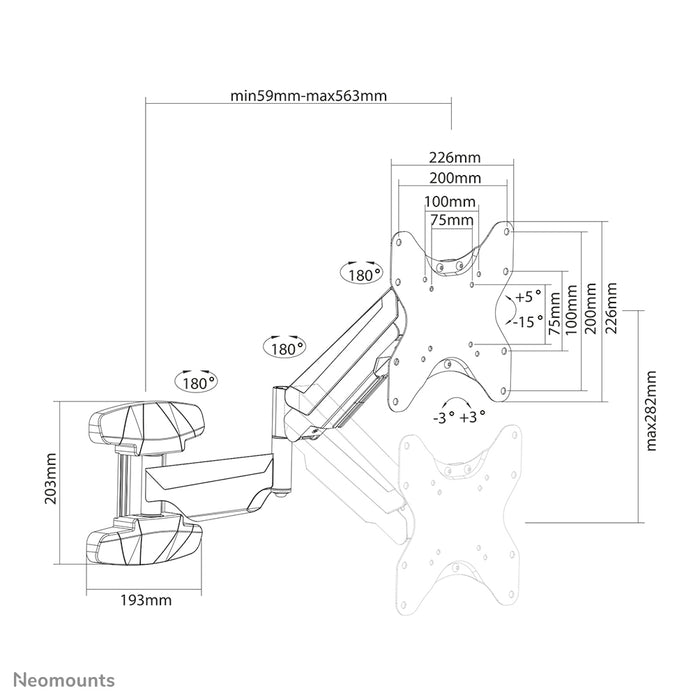 min59mm-max563mm

226mm

200mm

100mm

75mm

180°

180°

180°

+5°

-15°

75mm

100mm

200mm

226mm

max282mm

-3° +3°

203mm

193mm

Neomounts