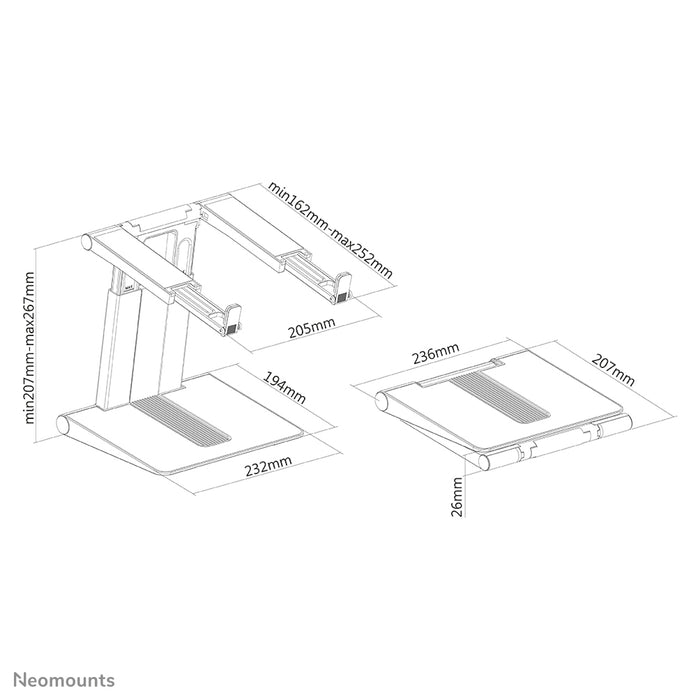 min162mm-max252mm

min207mm-max267mm

205mm

194mm

232mm

236mm

207mm

26mm

Neomounts