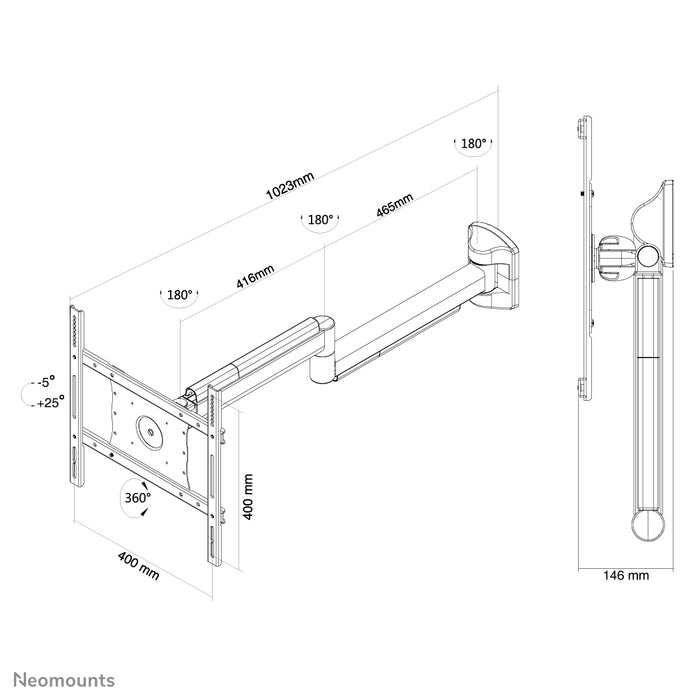 1023mm

180°

180°

465mm

180°

416mm

-5°
+25°

360°

400 mm

400 mm

146 mm

Neomounts