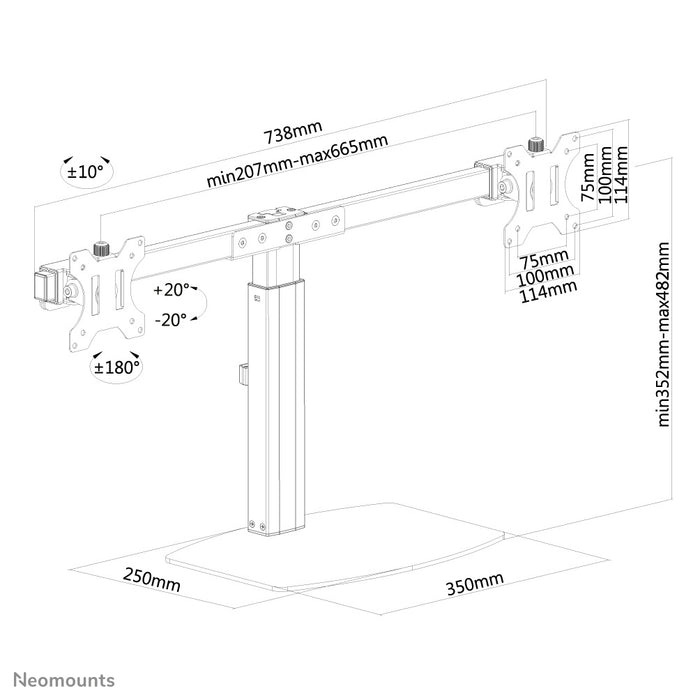 738mm
min207mm-max665mm
±10°
75mm
100mm
114mm
75mm
100mm
114mm
+20°
-20°
±180°
min352mm-max482mm
250mm
350mm
Neomounts