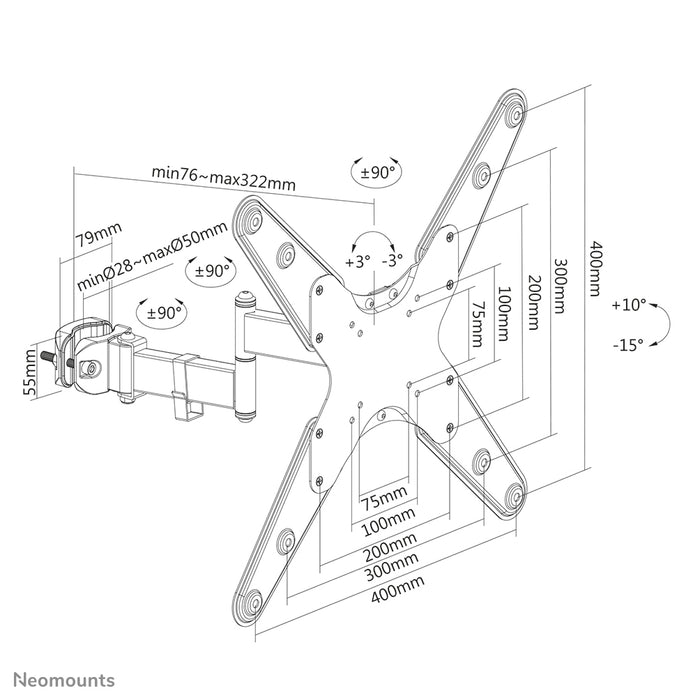 min76~max322mm

±90°

79mm

minØ28~maxØ50mm

±90°

±90°

+3°

-3°

55mm

75mm

100mm

200mm

300mm

400mm

+10°

-15°

75mm

100mm

200mm

300mm

400mm

Neomounts