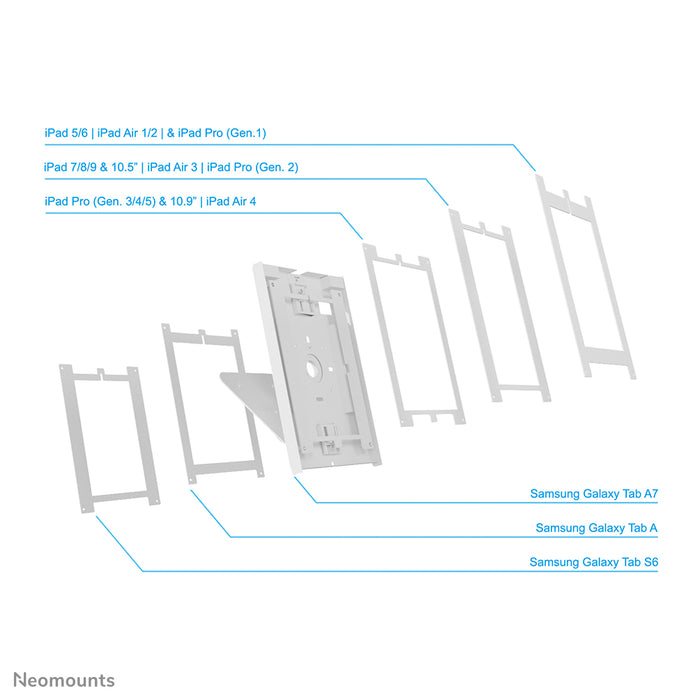 iPad 5/6 | iPad Air 1/2 | & iPad Pro (Gen.1)

iPad 7/8/9 & 10.5" | iPad Air 3 | iPad Pro (Gen. 2)

iPad Pro (Gen. 3/4/5) & 10.9" | iPad Air 4

Samsung Galaxy Tab A7

Samsung Galaxy Tab A

Samsung Galaxy Tab S6

Neomounts