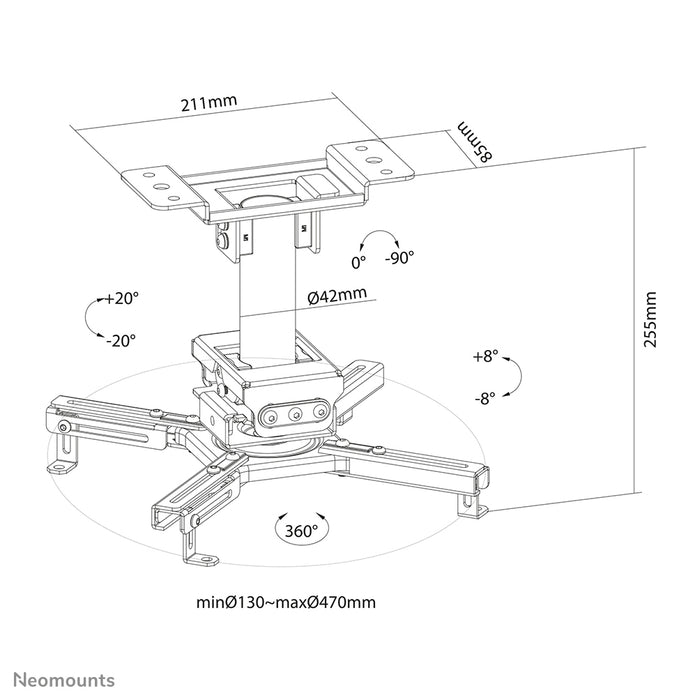 211mm

85mm

0° -90°

+20°

-20°

Ø42mm

255mm

+8°

-8°

360°

minØ130~maxØ470mm

Neomounts